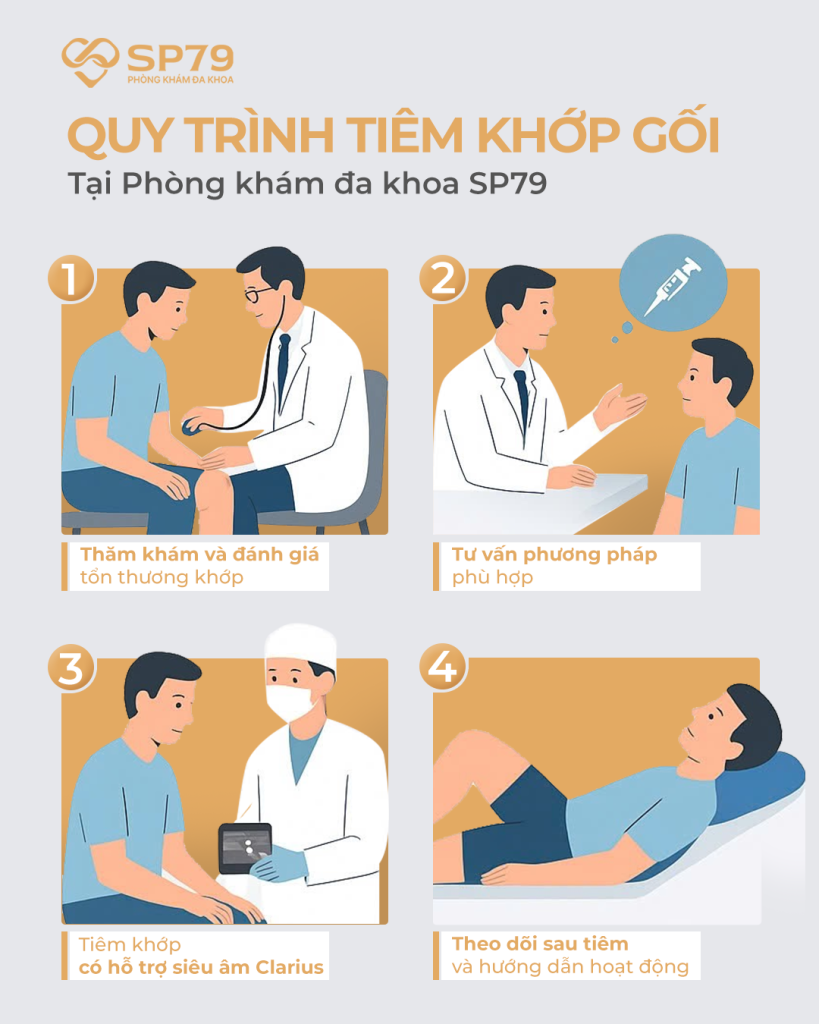 SP79
PHÒNG KHÁM ĐA KHOA

QUY TRÌNH TIÊM KHỚP GỐI
Tại Phòng khám đa khoa SP79

1
Thăm khám và đánh giá tổn thương khớp

2
Tư vấn phương pháp phù hợp

3
Tiêm khớp có hỗ trợ siêu âm Clarius

4
Theo dõi sau tiêm và hướng dẫn hoạt động