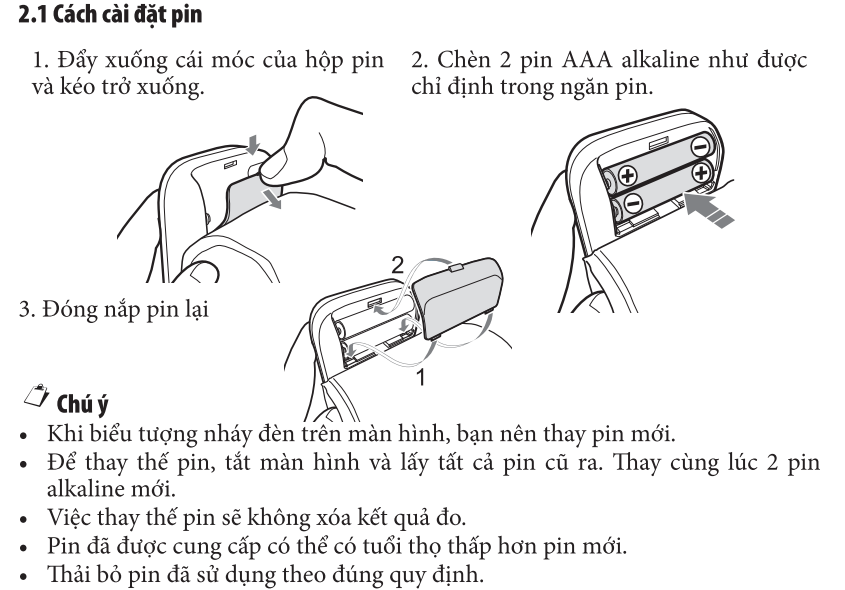 2.1 Cách cài đặt pin

1. Đẩy xuống cái móc của hộp pin và kéo trở xuống.

2. Chèn 2 pin AAA alkaline như được chỉ định trong ngăn pin.

3. Đóng nắp pin lại

2

1

Chú ý

• Khi biểu tượng nháy đèn trên màn hình, bạn nên thay pin mới.
• Để thay thế pin, tắt màn hình và lấy tất cả pin cũ ra. Thay cùng lúc 2 pin alkaline mới.
• Việc thay thế pin sẽ không xóa kết quả đo.
• Pin đã được cung cấp có thể có tuổi thọ thấp hơn pin mới.
• Thải bỏ pin đã sử dụng theo đúng quy định.